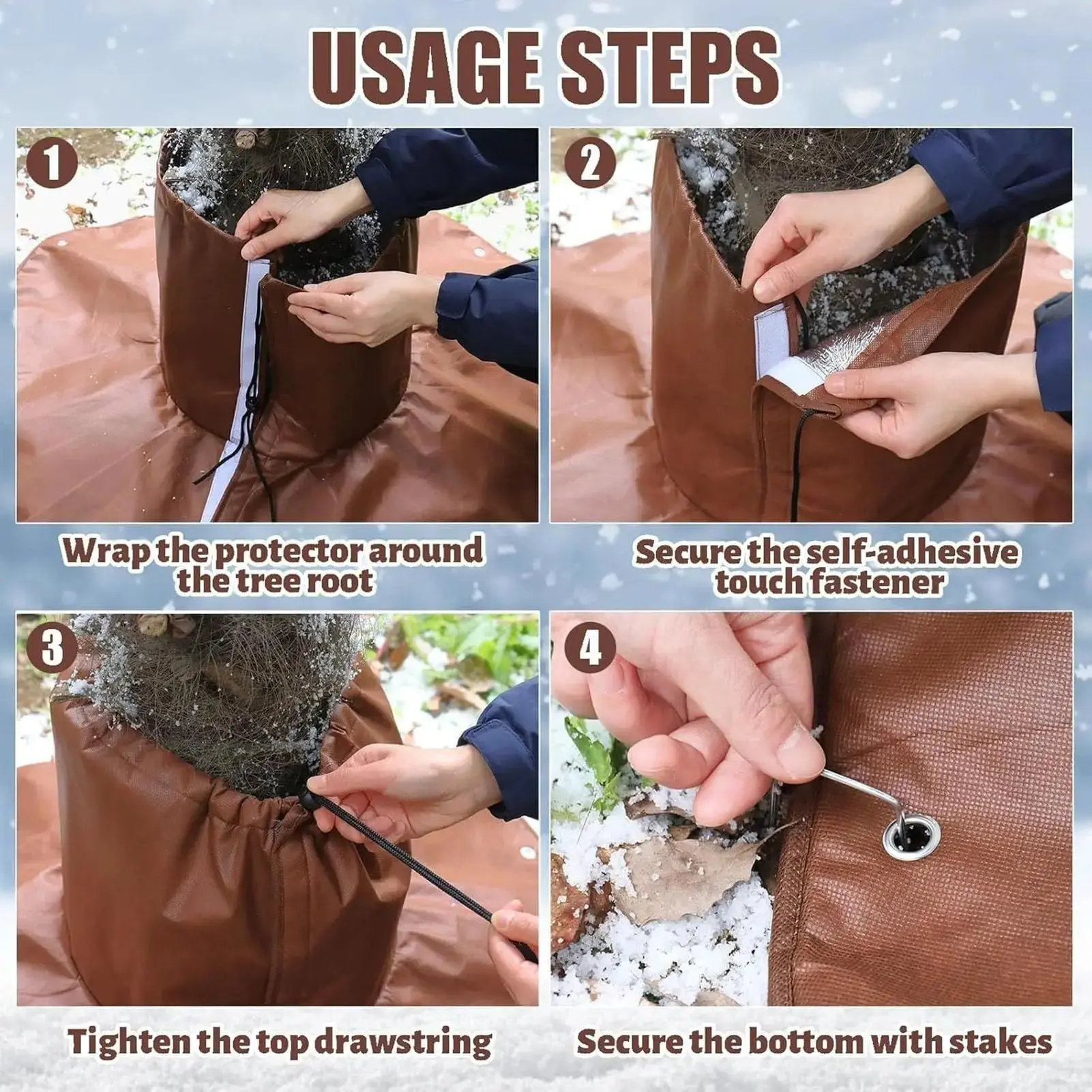 USAGE STEPS

1

Wrap the protector around the tree root

2

Secure the self-adhesive touch fastener

3

Tighten the top drawstring

4

Secure the bottom with stakes