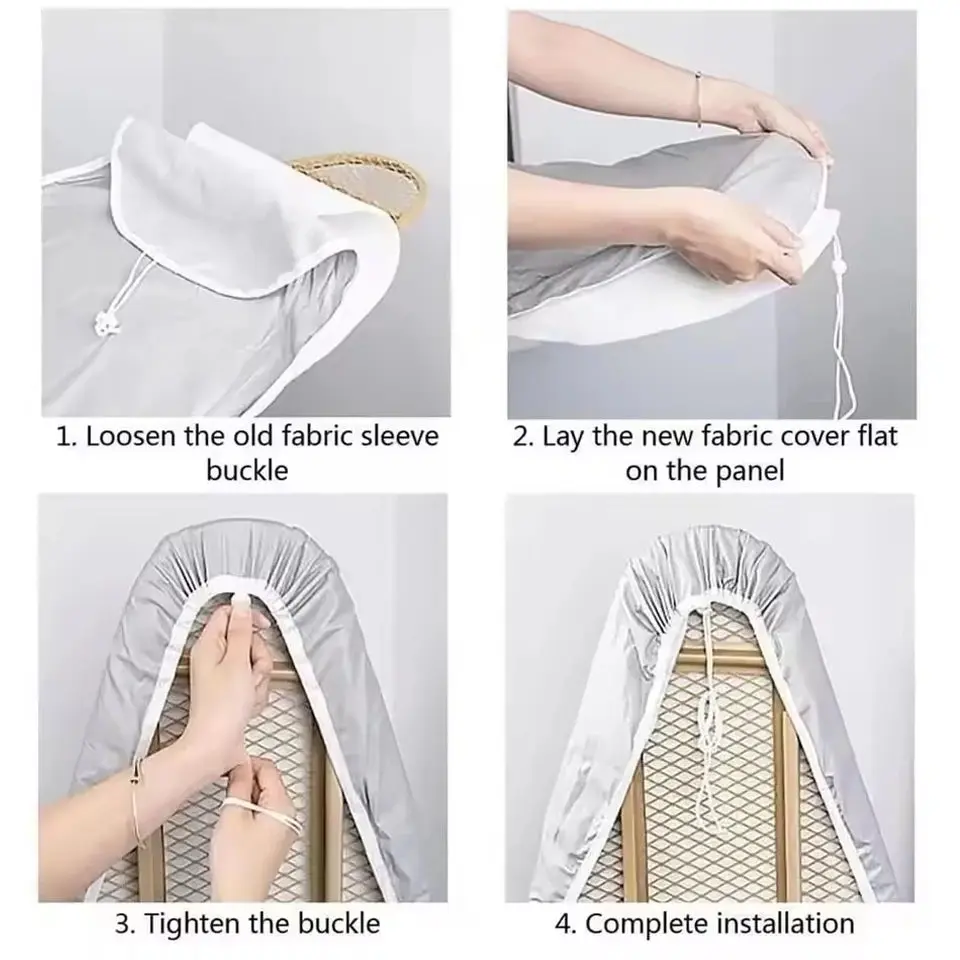 1. Loosen the old fabric sleeve buckle

2. Lay the new fabric cover flat on the panel

3. Tighten the buckle

4. Complete installation