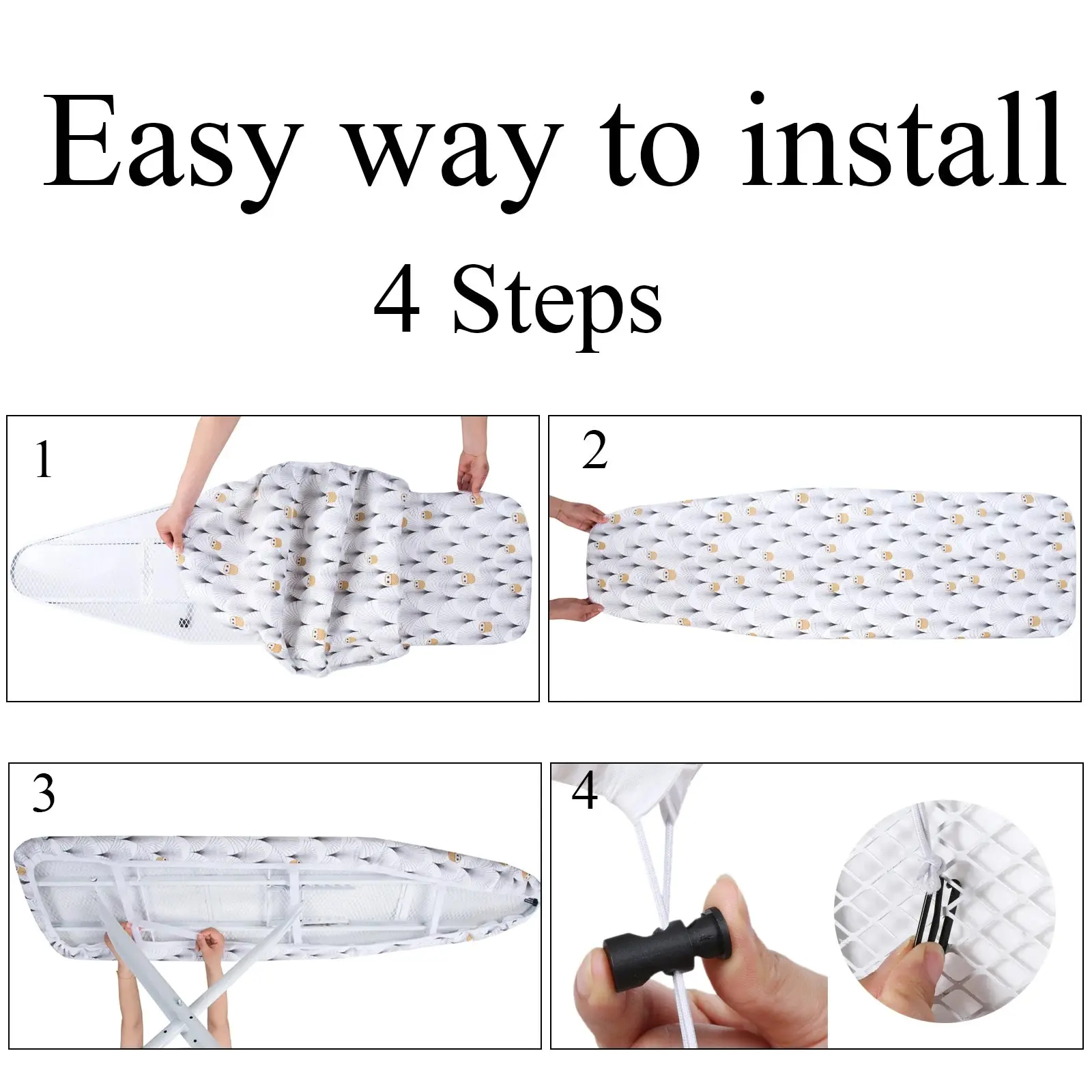 Easy way to install

4 Steps

1

2

3

4